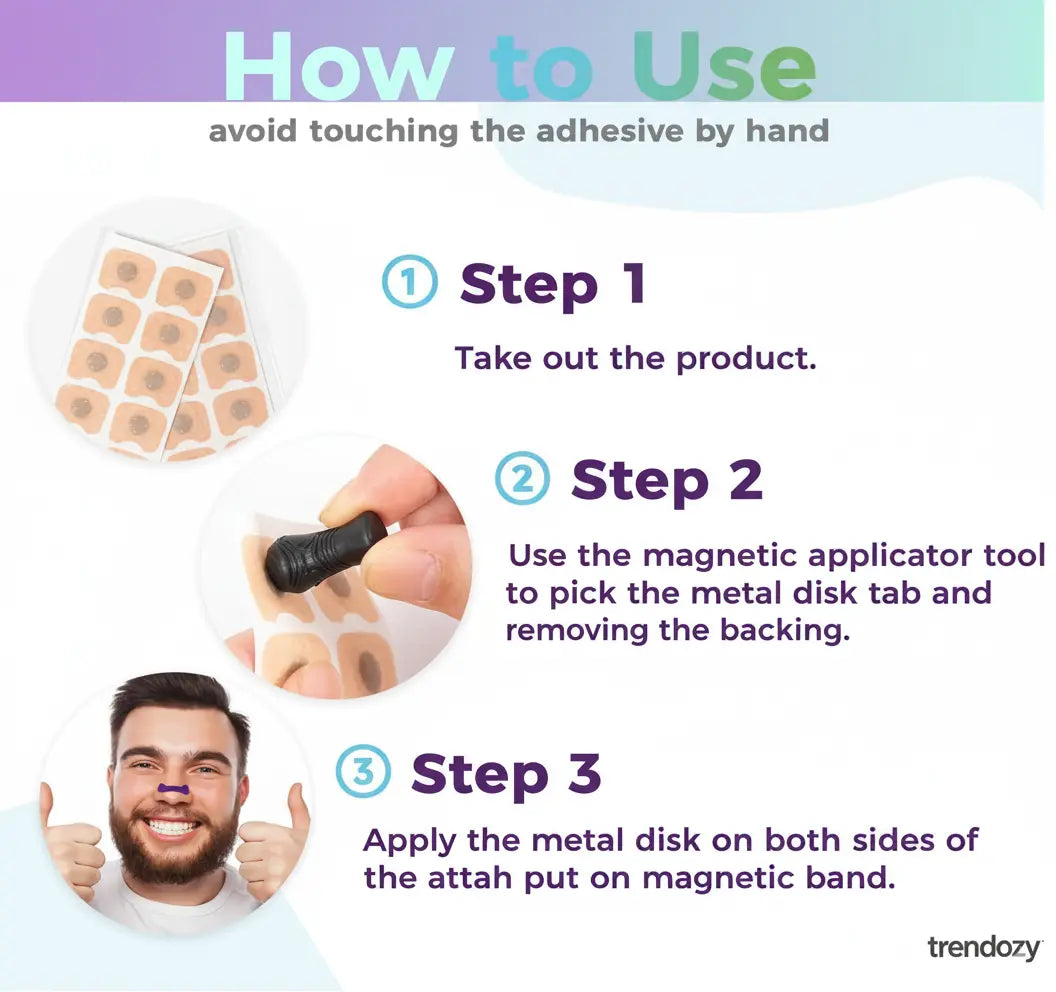 How to Use

avoid touching the adhesive by hand

① Step 1

Take out the product.

② Step 2

Use the magnetic applicator tool to pick the metal disk tab and removing the backing.

③ Step 3

Apply the metal disk on both sides of the attah put on magnetic band.

trendozy